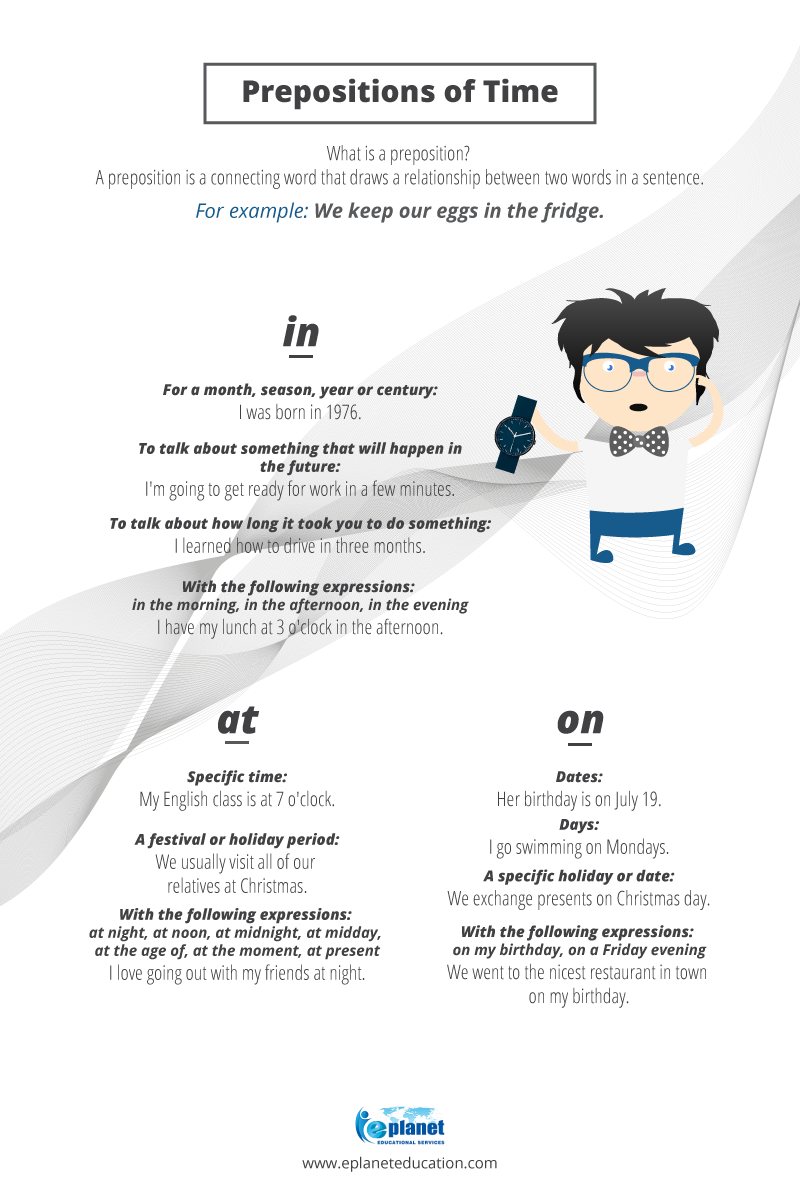 Prepositions of Time

What is a preposition?
A preposition is a connecting word that draws a relationship between two words in a sentence.

For example: We keep our eggs in the fridge.

in

For a month, season, year or century:
I was born in 1976.

To talk about something that will happen in the future:
I'm going to get ready for work in a few minutes.

To talk about how long it took you to do something:
I learned how to drive in three months.

With the following expressions:
in the morning, in the afternoon, in the evening
I have my lunch at 3 o'clock in the afternoon.

at

Specific time:
My English class is at 7 o'clock.

A festival or holiday period:
We usually visit all of our relatives at Christmas.

With the following expressions:
at night, at noon, at midnight, at midday, at the age of, at the moment, at present
I love going out with my friends at night.

on

Dates:
Her birthday is on July 19.

Days:
I go swimming on Mondays.

A specific holiday or date:
We exchange presents on Christmas day.

With the following expressions:
on my birthday, on a Friday evening
We went to the nicest restaurant in town on my birthday.

eplanet
EDUCATIONAL SERVICES

www.eplaneteducation.com